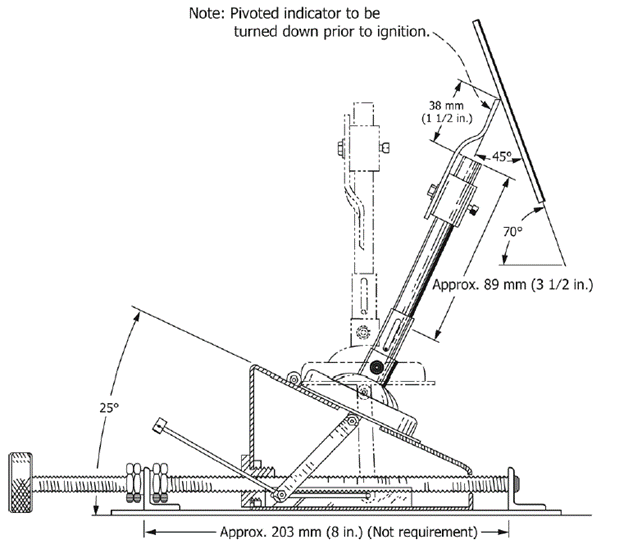 Note: Pivoted indicator to be turned down prior to ignition.

38 mm
(1 1/2 in.)

45°

70°

Approx. 89 mm (3 1/2 in.)

25°

Approx. 203 mm (8 in.) (Not requirement)